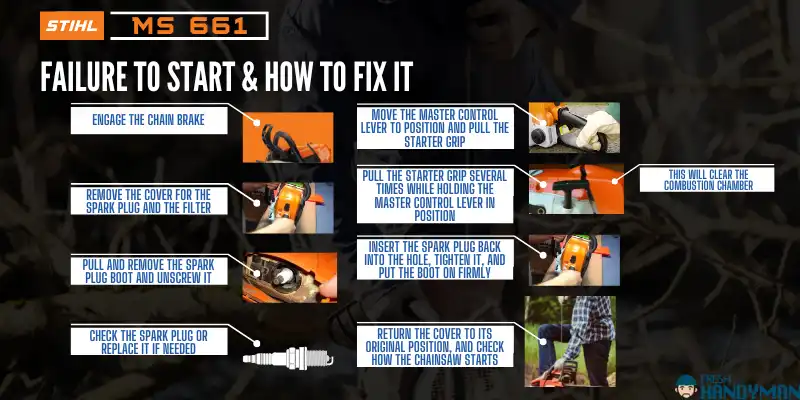 STIHL MS 661

FAILURE TO START & HOW TO FIX IT

ENGAGE THE CHAIN BRAKE

REMOVE THE COVER FOR THE SPARK PLUG AND THE FILTER

PULL AND REMOVE THE SPARK PLUG BOOT AND UNSCREW IT

CHECK THE SPARK PLUG OR REPLACE IT IF NEEDED

MOVE THE MASTER CONTROL LEVER TO POSITION AND PULL THE STARTER GRIP

PULL THE STARTER GRIP SEVERAL TIMES WHILE HOLDING THE MASTER CONTROL LEVER IN POSITION

THIS WILL CLEAR THE COMBUSTION CHAMBER

INSERT THE SPARK PLUG BACK INTO THE HOLE, TIGHTEN IT, AND PUT THE BOOT ON FIRMLY

RETURN THE COVER TO ITS ORIGINAL POSITION, AND CHECK HOW THE CHAINSAW STARTS

FRESH HANDYMAN