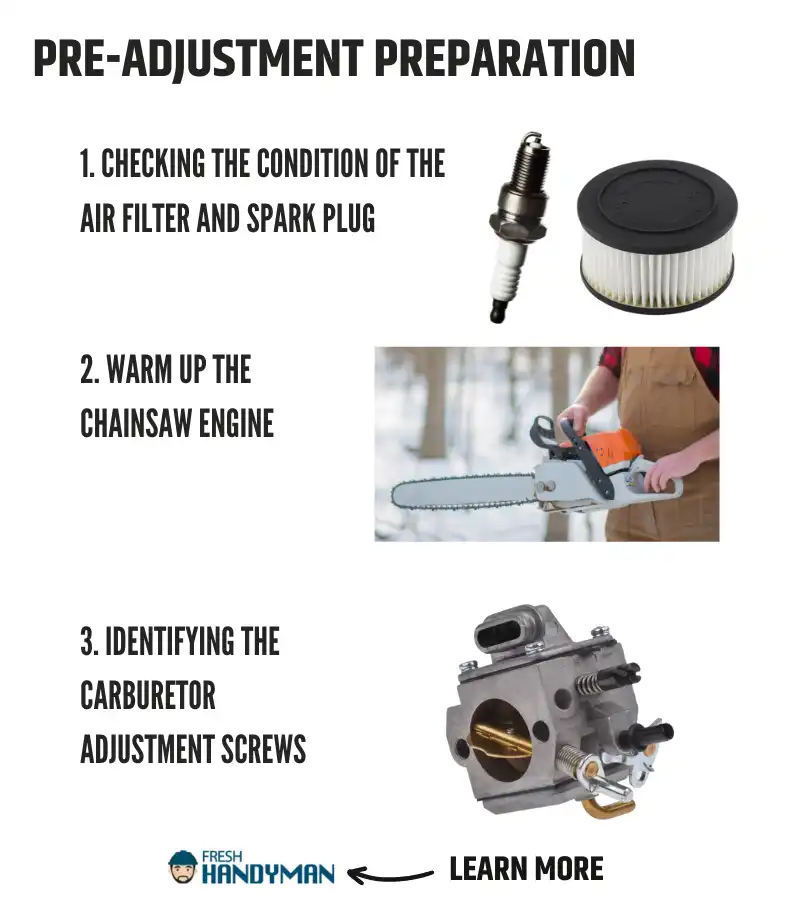 PRE-ADJUSTMENT PREPARATION

1. CHECKING THE CONDITION OF THE AIR FILTER AND SPARK PLUG

2. WARM UP THE CHAINSAW ENGINE

3. IDENTIFYING THE CARBURETOR ADJUSTMENT SCREWS

FRESH HANDYMAN

LEARN MORE