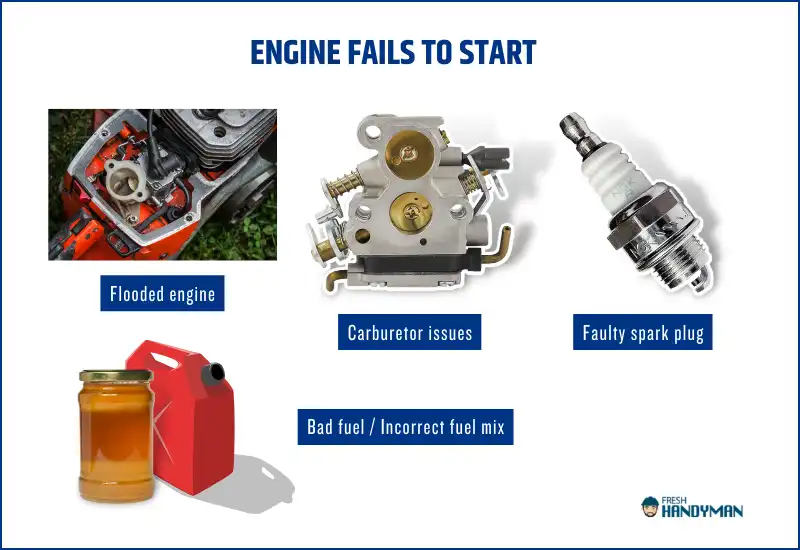 ENGINE FAILS TO START

Flooded engine

Carburetor issues

Faulty spark plug

Bad fuel / Incorrect fuel mix

FRESH HANDYMAN